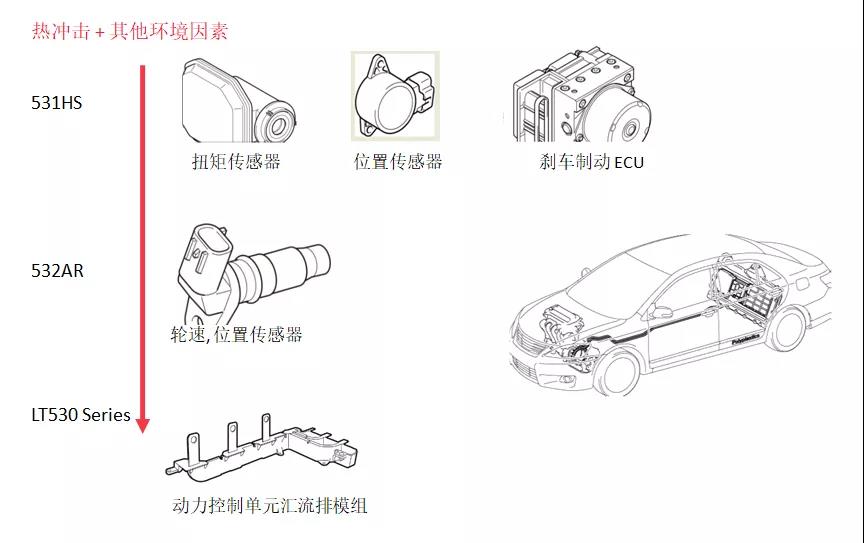 热冲击 + 其他环境因素

531HS

扭矩传感器

位置传感器

刹车制动 ECU

532AR

轮速, 位置传感器

Polyplastics

LT530 Series

动力控制单元汇流排模组